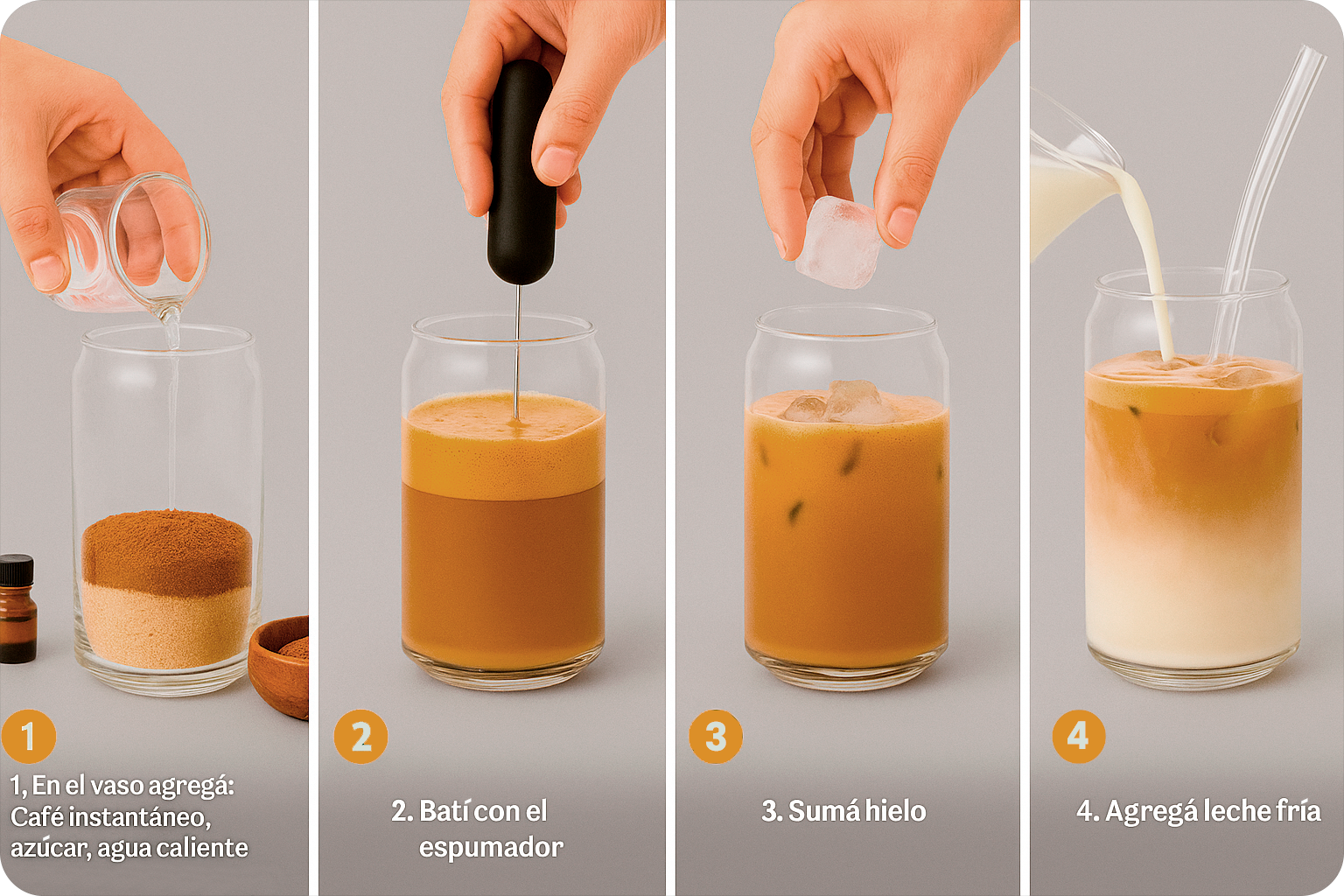 1

1, En el vaso agregá: Café instantáneo, azúcar, agua caliente

2

2. Batí con el espumador

3

3. Sumá hielo

4

4. Agregá leche fría